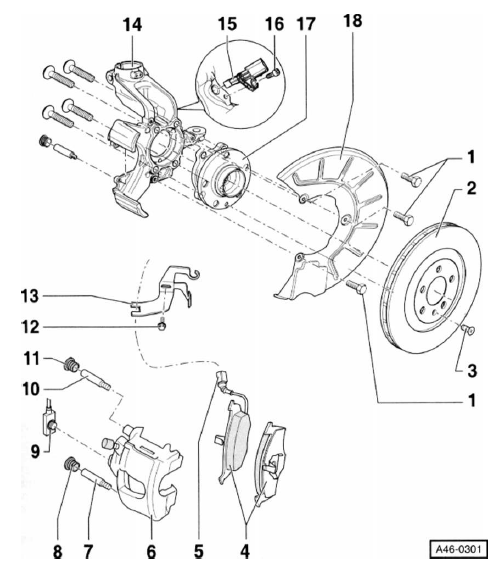 14
15
16
17
18
1
2
13
12
11
10
9
3
1
8
7
6
5
4
A46-0301