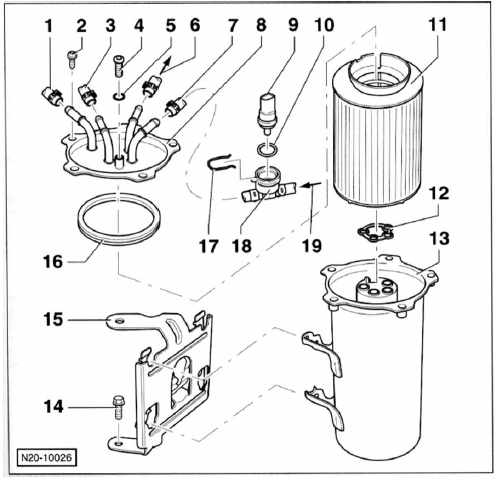 1 2 3 4 5 6 7 8 9 10 11

12

13

17 18 19

16

15

14

N20-10026