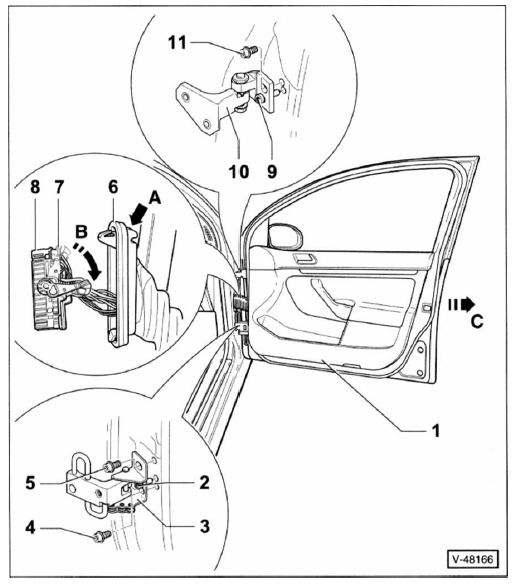 11

10 9

8 7 6 A

B

C

1

5 2

3

4

V-48166