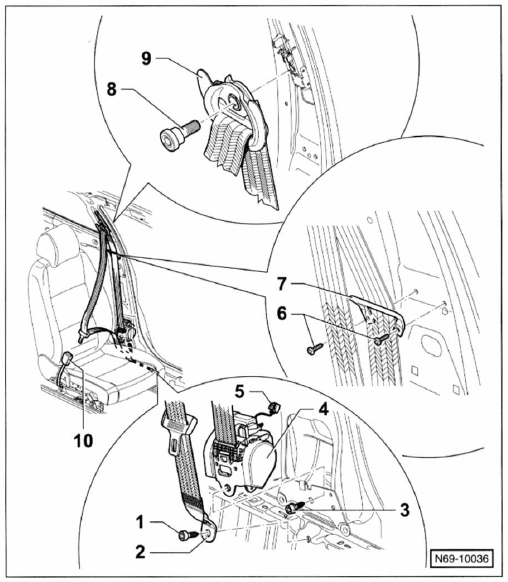 9
8
7
6
10
5
4
3
1
2
N69-10036