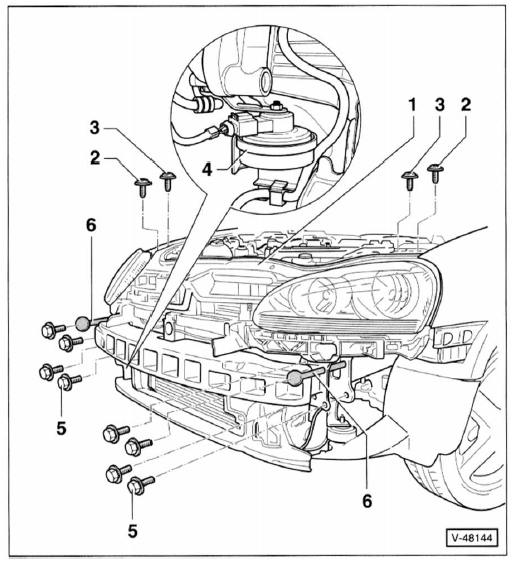 3
2
4
1
3
2
6
5
6
5
V-48144