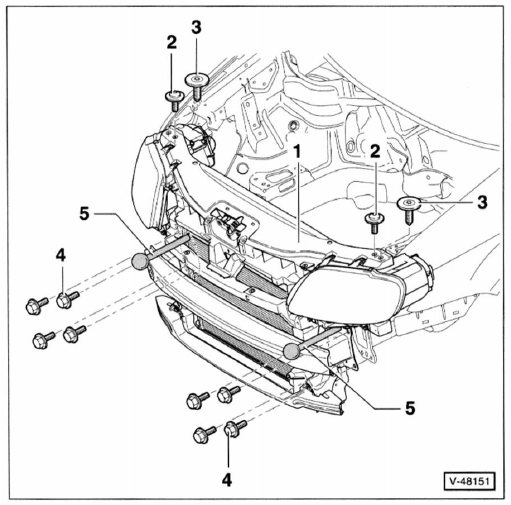 2
3
1
2
3
5
4
5
4
V-48151