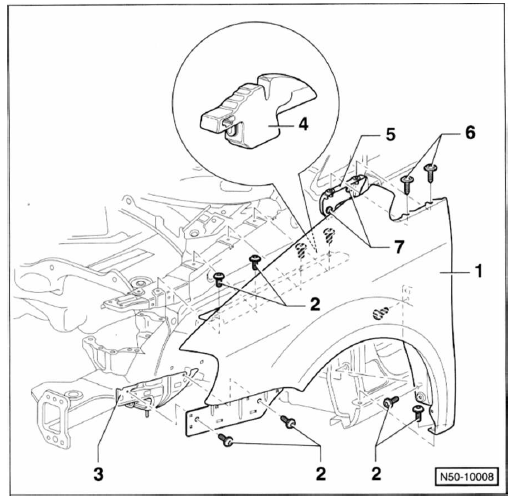 4
5
6
7
1
2
3
2
2
N50-10008