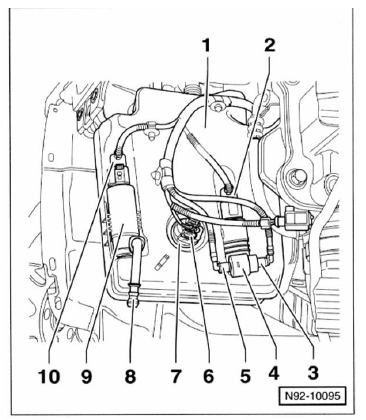 1
2
10 9 8 7 6 5 4 3
N92-10095