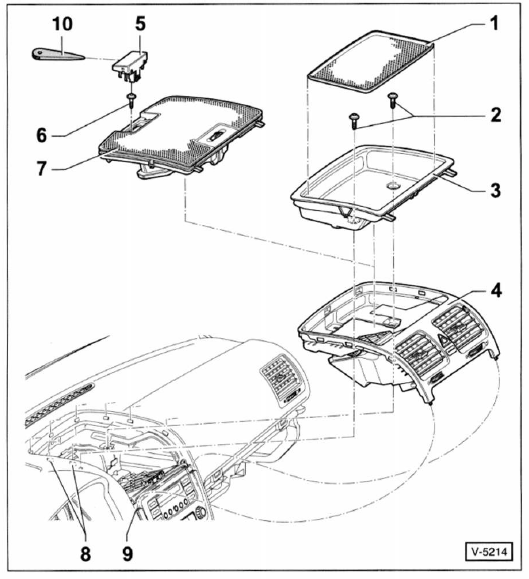 10
5
1
2
6
7
3
4
8
9
V-5214