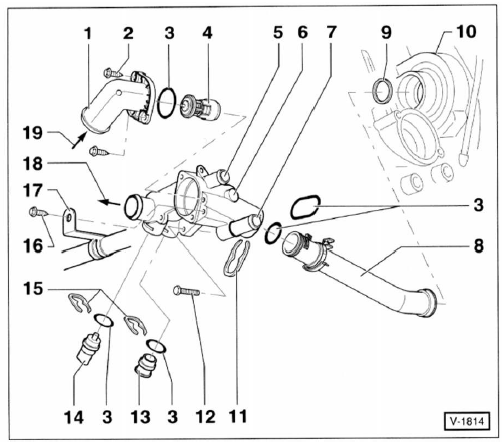 1 2 3 4 5 6 7 9 10

19

18

17

16

3

8

15

14 3 13 3 12 11

V-1814