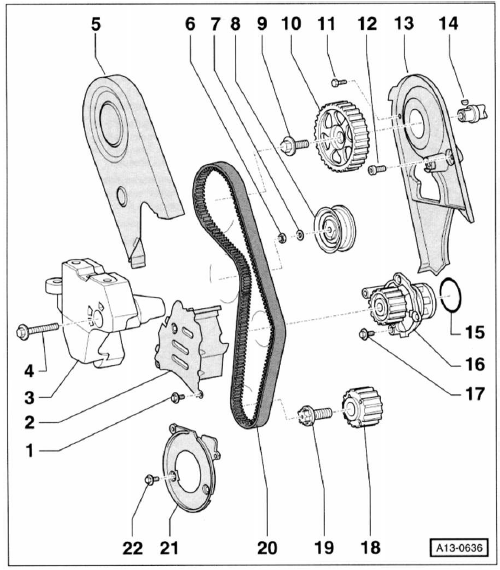 5
6
7
8
9
10
11
12
13
14
15
16
17
4
3
2
1
22
21
20
19
18
A13-0636