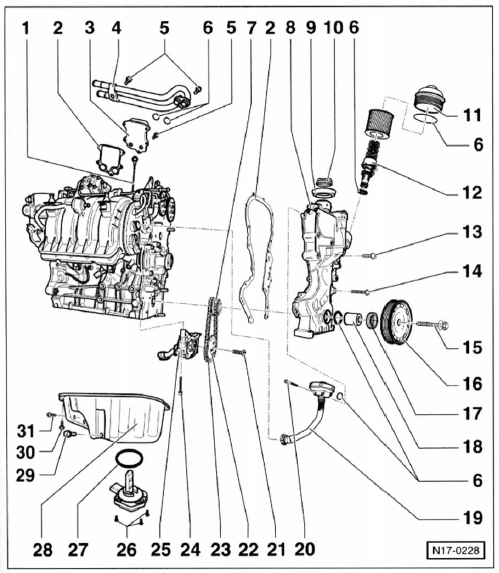 1 2 3 4 5 6 5 7 2 8 9 10 6

11
6
12
13
14
15
16
17
18
6
19

31
30
29

28 27 26 25 24 23 22 21 20

N17-0228