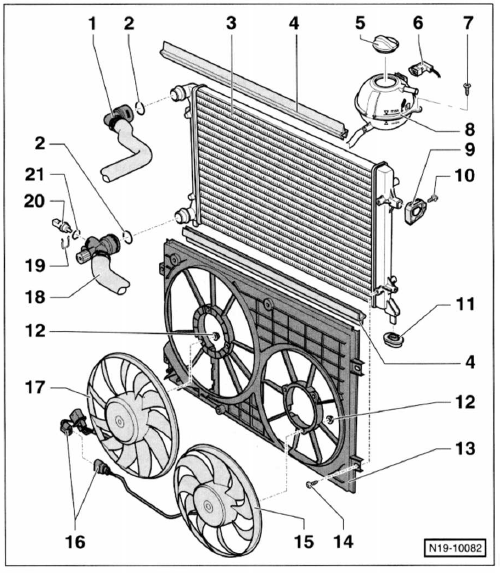 1
2
3
4
5
6
7
8
9
10
2
21
20
19
18
11
12
4
17
12
13
16
15
14
N19-10082