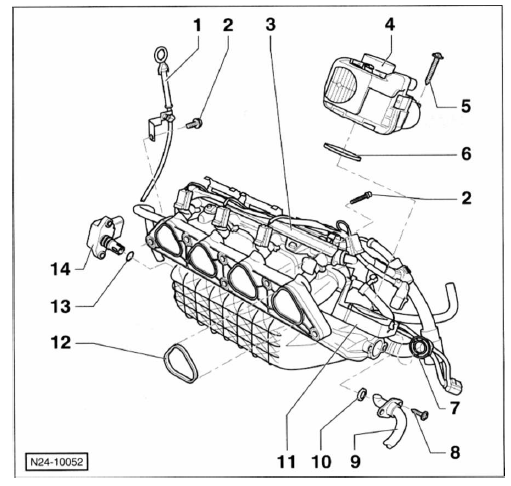 1
2
3
4
5
6
2
14
13
12
7
8
9
10
11
N24-10052