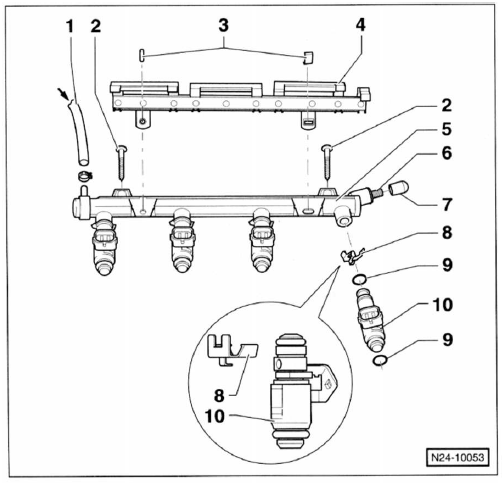 1
2
3
4
2
5
6
7
8
9
10
9
8
10
N24-10053