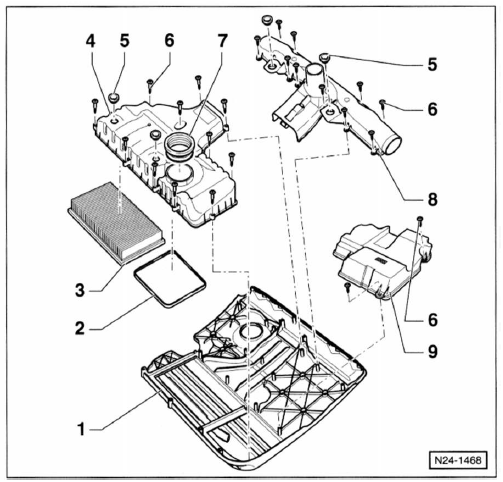 4 5 6 7

5

6

8

3

2

6

9

1

N24-1468