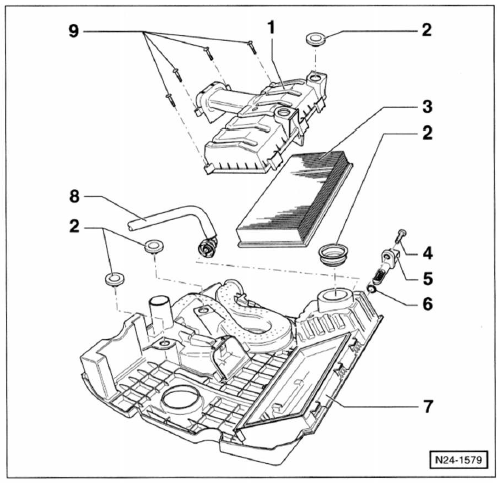 9
1
2
3
2
8
2
4
5
6
7
N24-1579