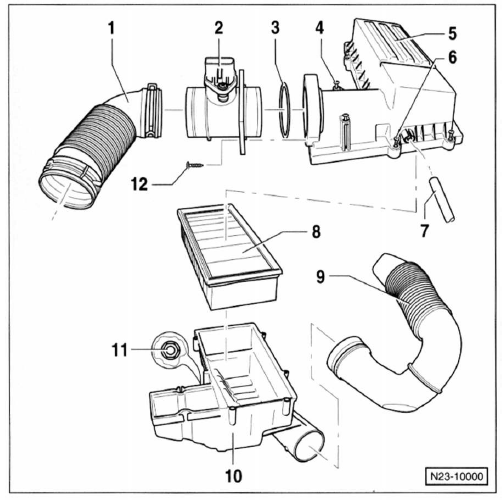 1
2
3
4
5
6
12
7
8
9
11
10
N23-10000