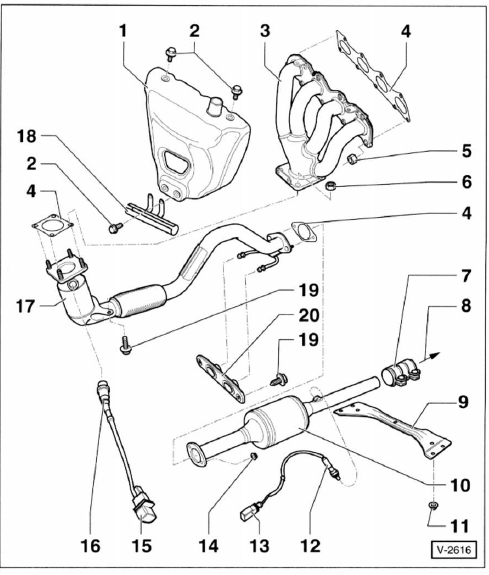 1
2
3
4
18
2
4
5
6
4
7
8
17
19
20
19
9
10
11
16
15
14
13
12
V-2616