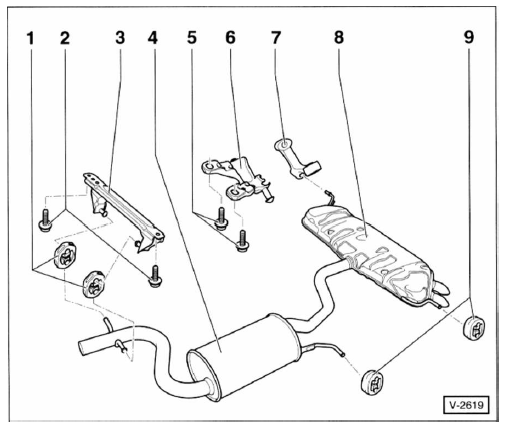 1 2 3 4 5 6 7 8 9

V-2619