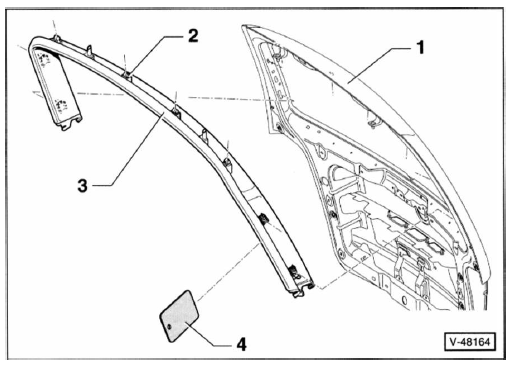 2

1

3

4

V-48164