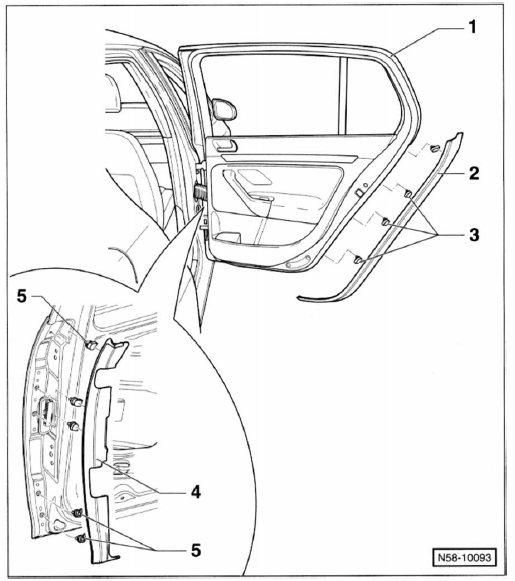 1
2
3
5
4
5
N58-10093