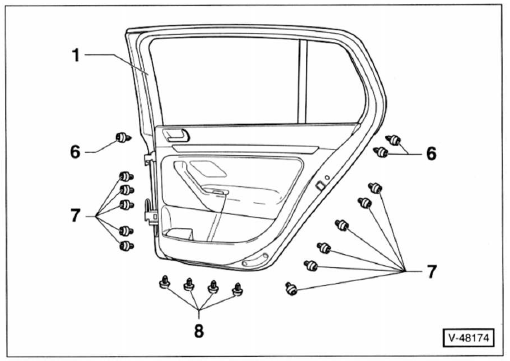 1
6
6
7
7
8
V-48174