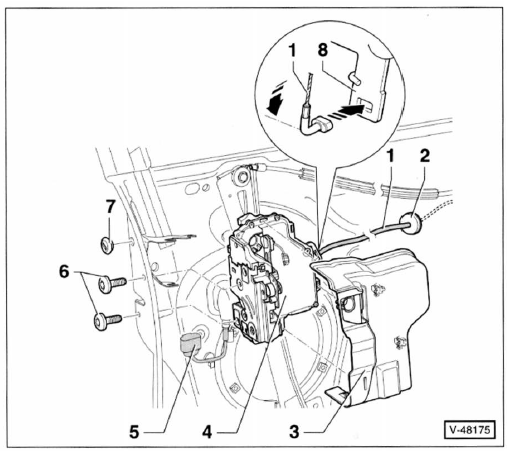 1
8
1
2
7
6
5
4
3
V-48175