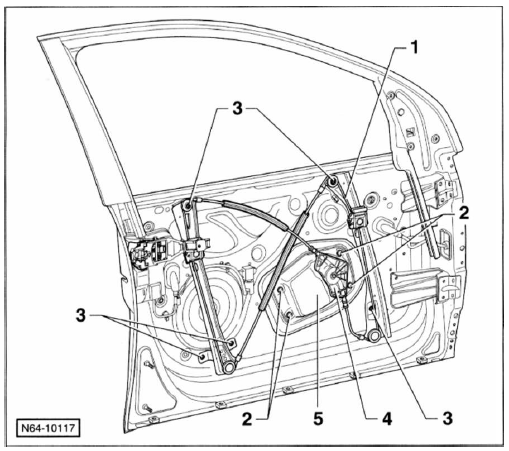 1
3
2
3
2
5
4
3
N64-10117