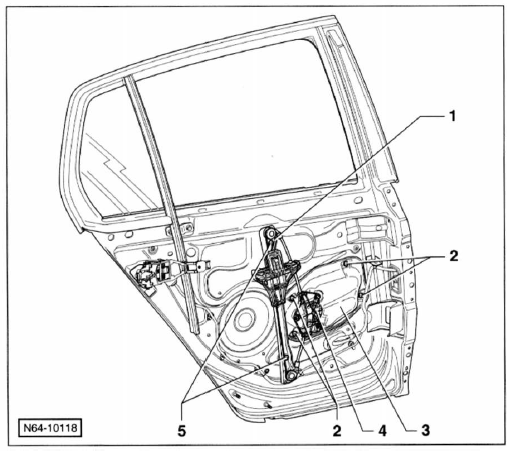 1
2
5
2
4
3
N64-10118