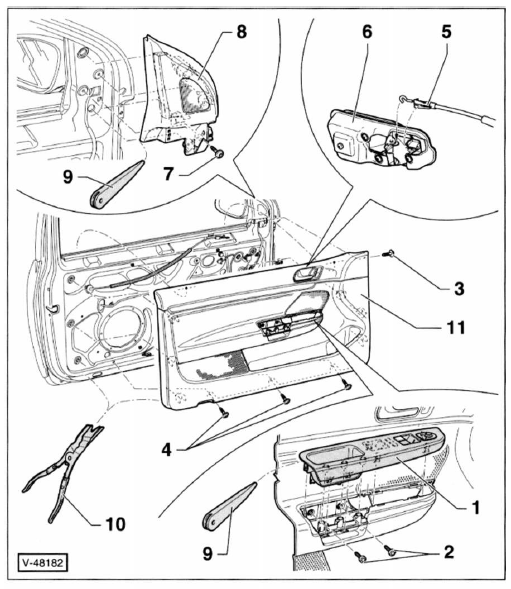 8
6
5
9
7
3
11
4
1
10
9
2
V-48182