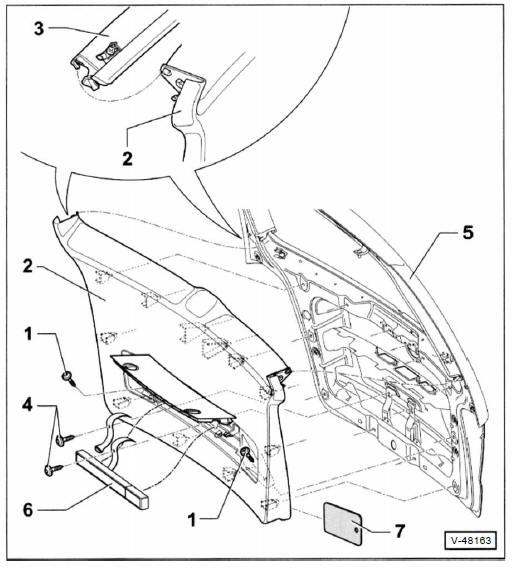 3
2
5
2
1
4
6
1
7
V-48163