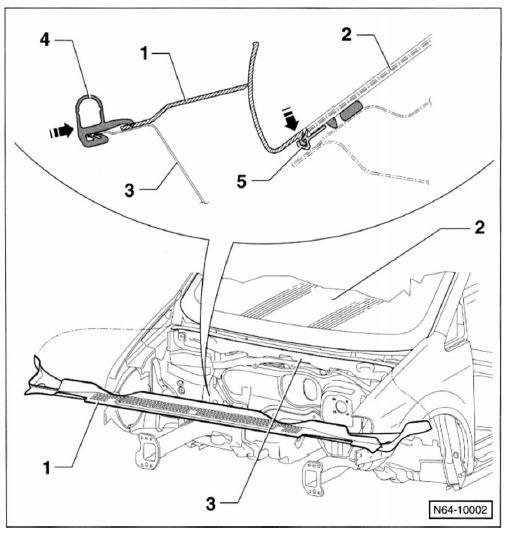 4
1
2
3
5
2
1
3
N64-10002