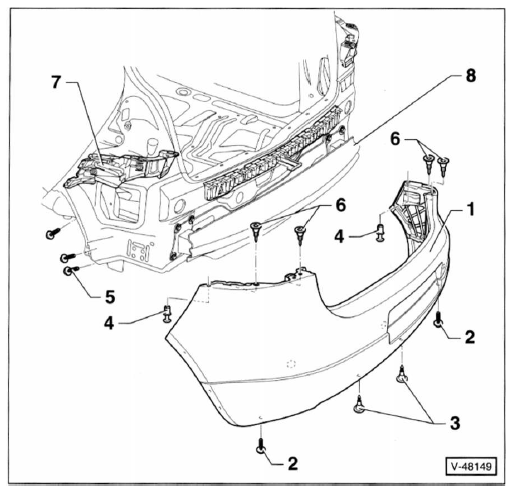 7
8
6
6
1
4
5
4
2
3
2
V-48149