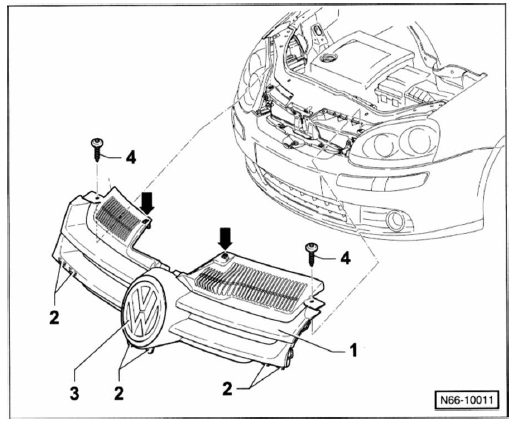 4
4
2
1
3
2
2
N66-10011